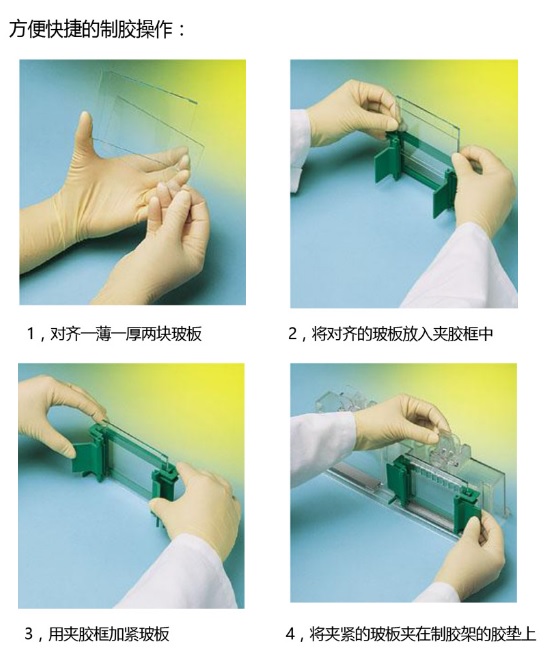 方便快捷的制胶操作：

1，对齐一薄一厚两块玻板

2，将对齐的玻板放入夹胶框中

3，用夹胶框加紧玻板

4，将夹紧的玻板夹在制胶架的胶垫上